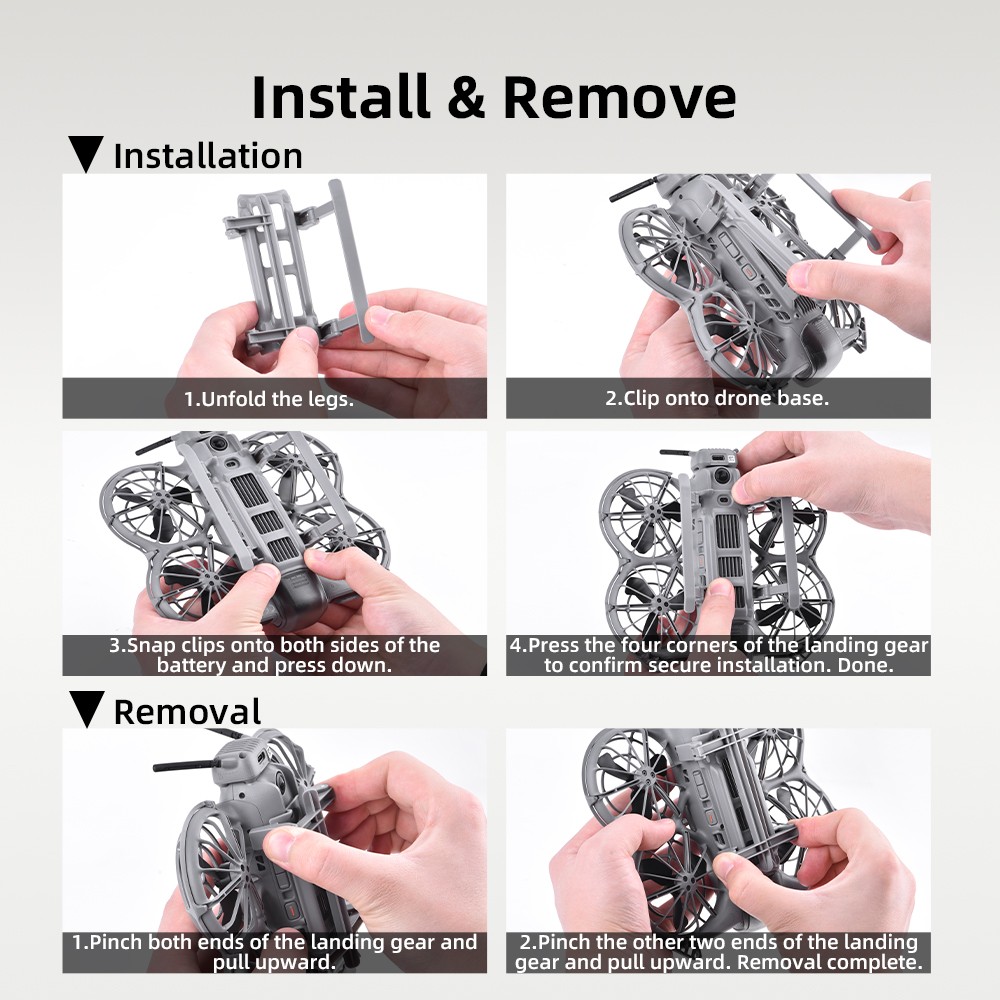 Install & Remove

▼ Installation

1.Unfold the legs.

2.Clip onto drone base.

3.Snap clips onto both sides of the battery and press down.

4.Press the four corners of the landing gear to confirm secure installation. Done.

▼ Removal

1.Pinch both ends of the landing gear and pull upward.

2.Pinch the other two ends of the landing gear and pull upward. Removal complete.