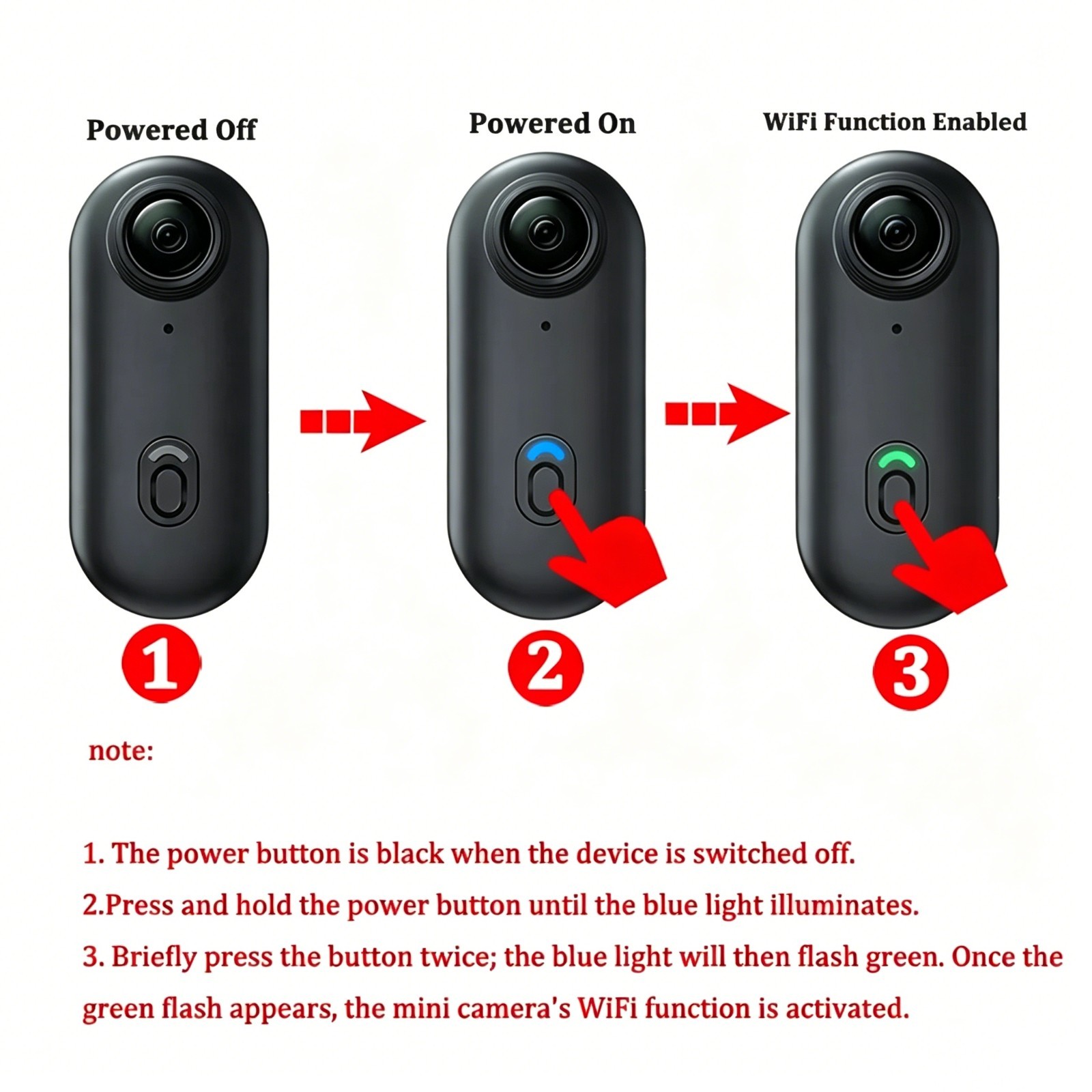 Powered Off

Powered On

WiFi Function Enabled

1

2

3

note:

1. The power button is black when the device is switched off.

2.Press and hold the power button until the blue light illuminates.

3. Briefly press the button twice; the blue light will then flash green. Once the green flash appears, the mini camera's WiFi function is activated.