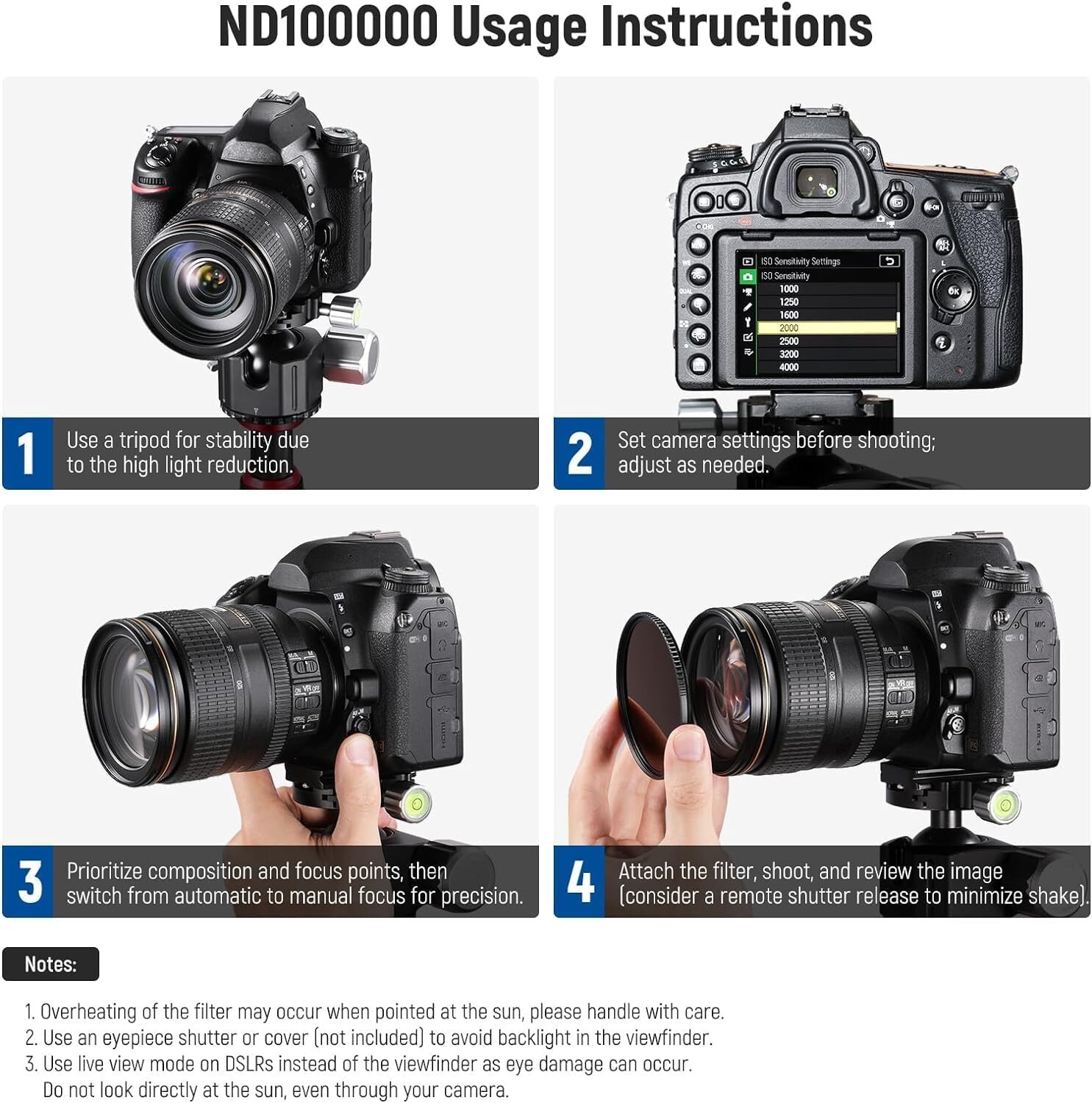 ND100000 Usage Instructions

ISO Sensitivity Settings
ISO Sensitivity
1000
1250
1600
2000
2500
3200
4000

1 Use a tripod for stability due to the high light reduction.

2 Set camera settings before shooting; adjust as needed.

3 Prioritize composition and focus points, then switch from automatic to manual focus for precision.

4 Attach the filter, shoot, and review the image (consider a remote shutter release to minimize shake).

Notes:

1. Overheating of the filter may occur when pointed at the sun, please handle with care.
2. Use an eyepiece shutter or cover (not included) to avoid backlight in the viewfinder.
3. Use live view mode on DSLRs instead of the viewfinder as eye damage can occur. Do not look directly at the sun, even through your camera.